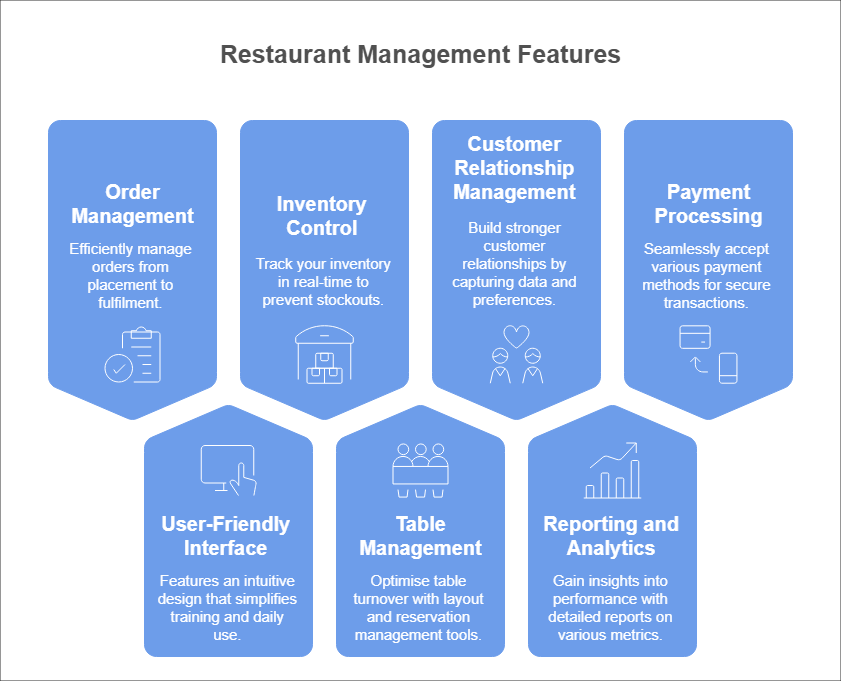 Restaurant Management Features

Order Management

Efficiently manage orders from placement to fulfilment.

Inventory Control

Track your inventory in real-time to prevent stockouts.

Customer Relationship Management

Build stronger customer relationships by capturing data and preferences.

Payment Processing

Seamlessly accept various payment methods for secure transactions.

User-Friendly Interface

Features an intuitive design that simplifies training and daily use.

Table Management

Optimise table turnover with layout and reservation management tools.

Reporting and Analytics

Gain insights into performance with detailed reports on various metrics.